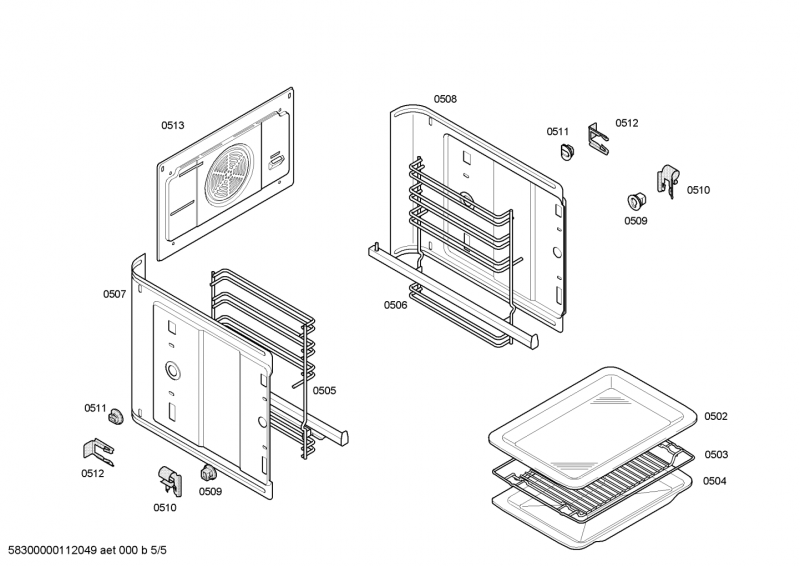 0513

0508

0511

0512

0510

0509

0507

0506

0505

0511

0512

0510

0509

0502

0503

0504

58300000112049 aet 000 b 5/5