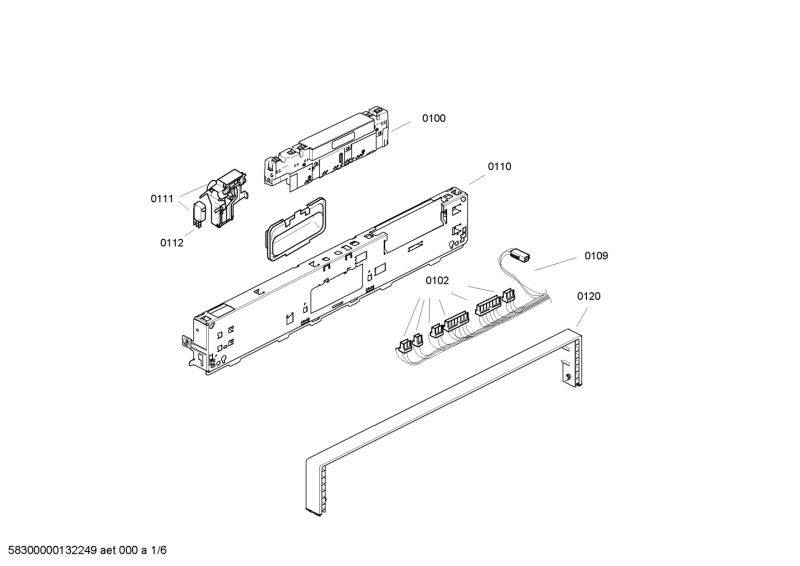 0100
0110
0111
0112
0109
0102
0120
58300000132249 aet 000 a 1/6