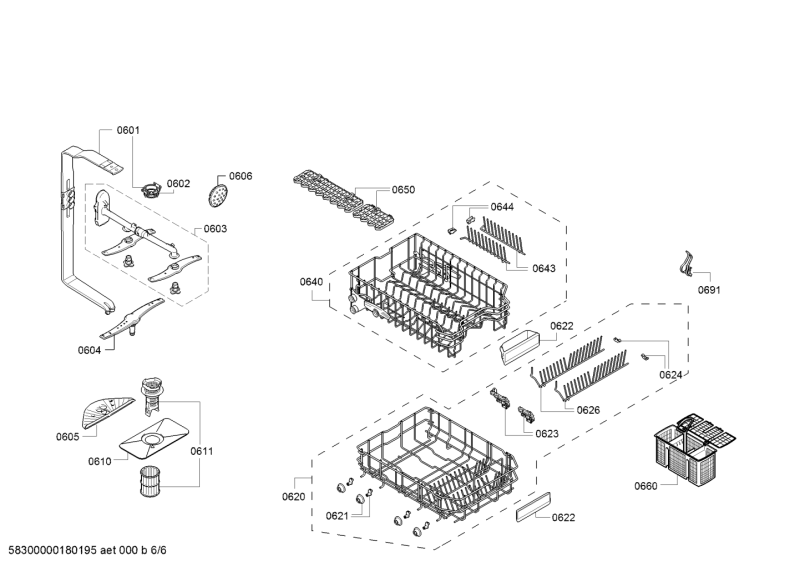 0601
0602
0606
0603
0604
0650
0644
0643
0640
0691
0622
0624
0626
0623
0605
0610
0611
0620
0621
0622
0660
58300000180195 aet 000 b 6/6