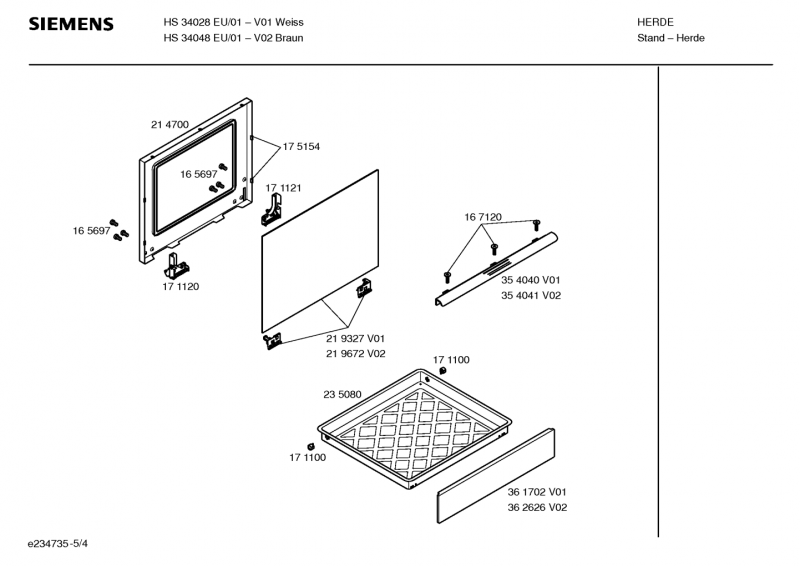 SIEMENS

HS 34028 EU/01 – V01 Weiss
HS 34048 EU/01 – V02 Braun

HERDE
Stand – Herde

21 4700
17 5154
16 5697
17 1121
16 5697
17 1120
16 7120
35 4040 V01
35 4041 V02
21 9327 V01
21 9672 V02
17 1100
23 5080
17 1100
36 1702 V01
36 2626 V02

e234735-5/4