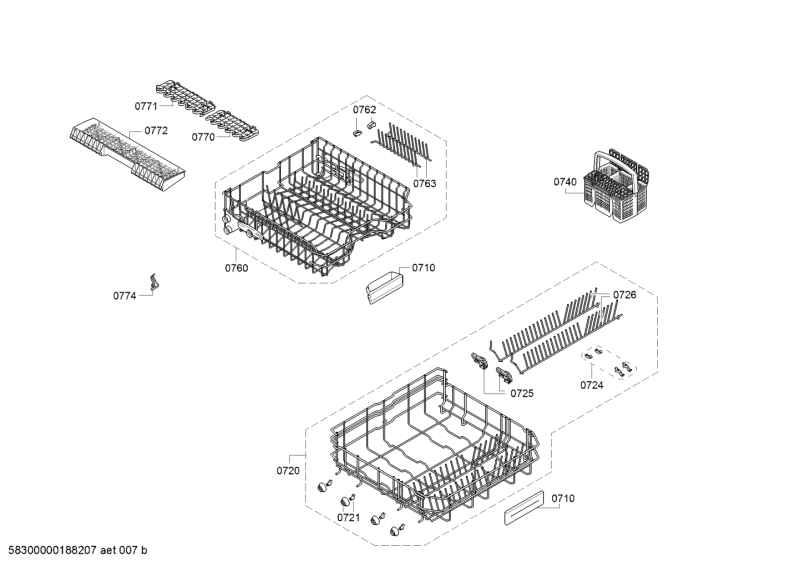 0771
0772
0770
0762
0763
0740
0760
0710
0774
0726
0725
0724
0720
0721
0710
58300000188207 aet 007 b