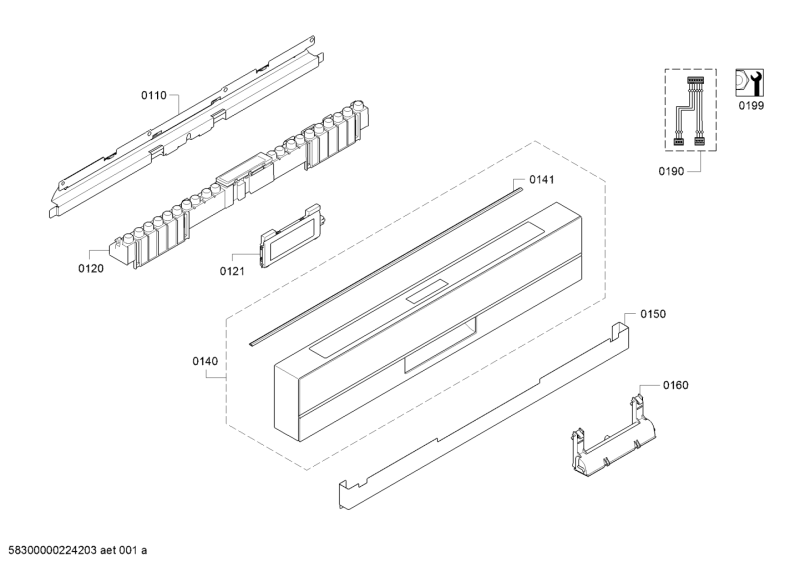 0110

0199

0190

0141

0120

0121

0150

0140

0160

58300000224203 aet 001 a