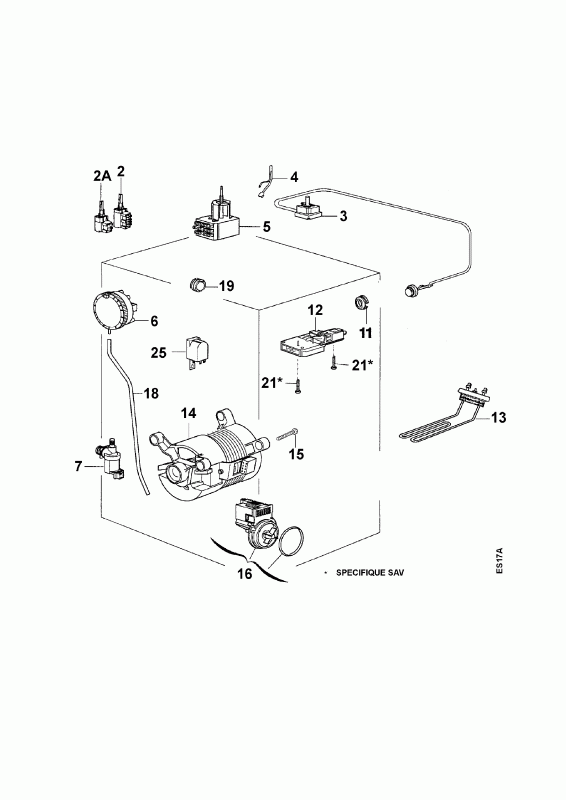 2A
2
4
3
5
19
6
12
11
25
21*
21*
18
14
13
15
7
16
* SPECIFIQUE SAV
ES17A