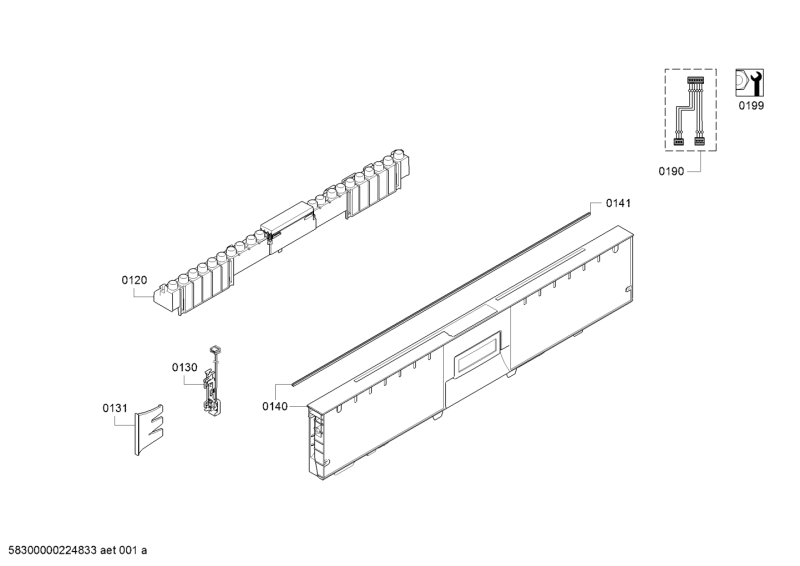 0199

0190

0141

0120

0130

0131

0140

58300000224833 aet 001 a