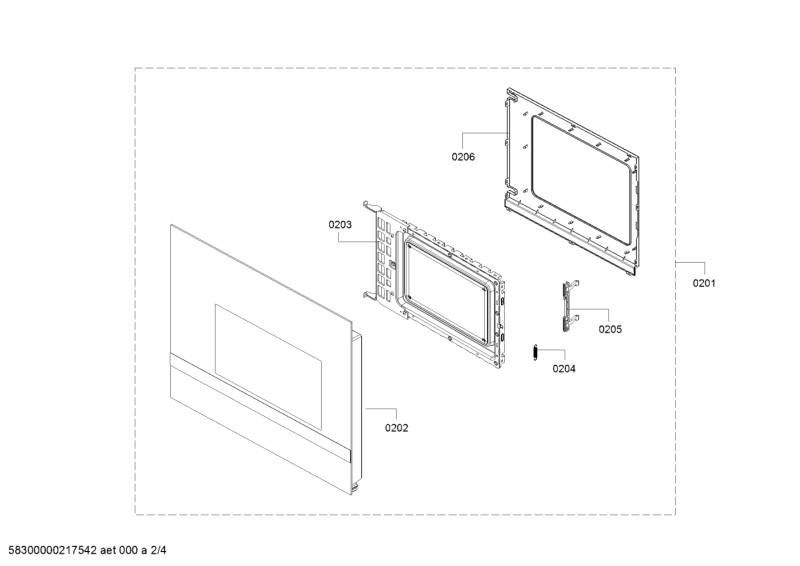 0206

0203

0201

0205

0204

0202

58300000217542 aet 000 a 2/4