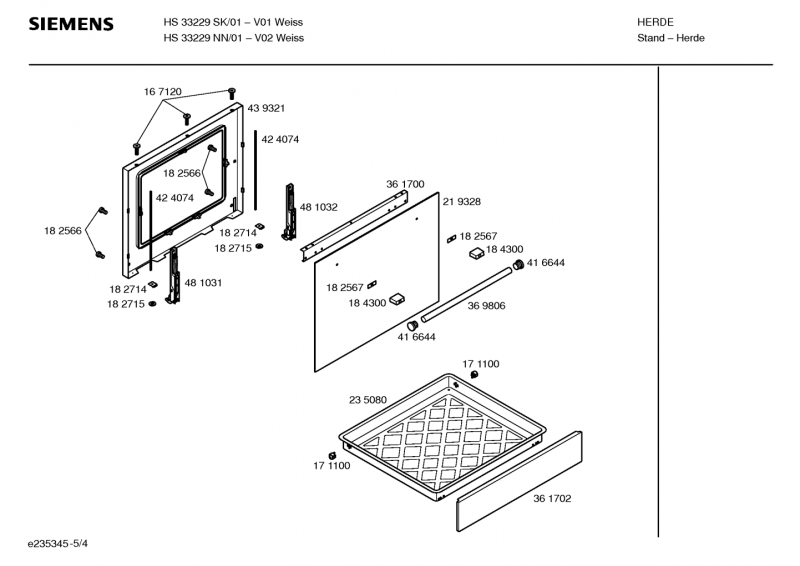 SIEMENS

HS 33229 SK/01 – V01 Weiss
HS 33229 NN/01 – V02 Weiss

HERDE
Stand – Herde

16 7120
43 9321
42 4074
18 2566
42 4074
18 2566
48 1032
18 2714
18 2715
18 2714
18 2715
48 1031
36 1700
21 9328
18 2567
18 4300
41 6644
18 2567
18 4300
36 9806
41 6644
17 1100
23 5080
17 1100
36 1702

e235345-5/4