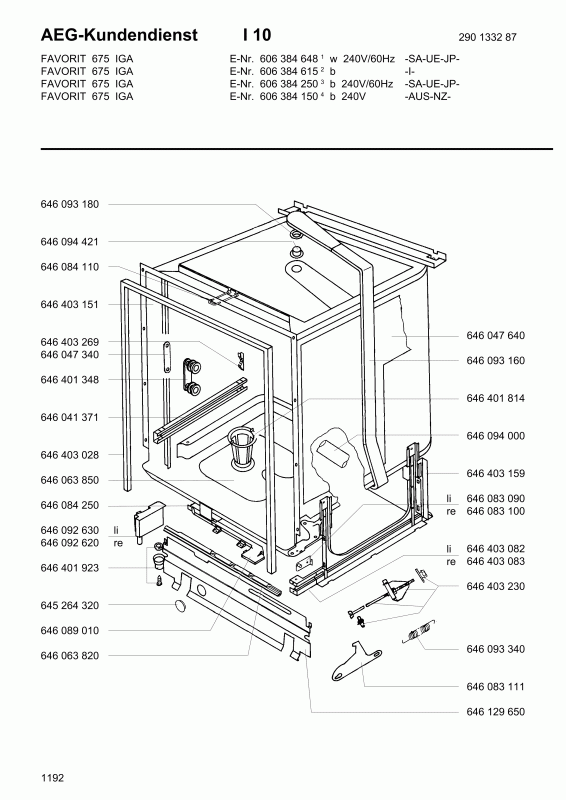 AEG-Kundendienst I 10 290 1332 87

FAVORIT 675 IGA E-Nr. 606 384 648 $^1$ w 240V/60Hz -SA-UE-JP-
FAVORIT 675 IGA E-Nr. 606 384 615 $^2$ b -I-
FAVORIT 675 IGA E-Nr. 606 384 250 $^3$ b 240V/60Hz -SA-UE-JP-
FAVORIT 675 IGA E-Nr. 606 384 150 $^4$ b 240V -AUS-NZ-

646 093 180
646 094 421
646 084 110
646 403 151
646 403 269
646 047 340
646 401 348
646 041 371
646 403 028
646 063 850
646 084 250
646 092 630 li
646 092 620 re
646 401 923
645 264 320
646 089 010
646 063 820

646 047 640
646 093 160
646 401 814
646 094 000
646 403 159
li 646 083 090
re 646 083 100
li 646 403 082
re 646 403 083
646 403 230
646 093 340
646 083 111
646 129 650

1192