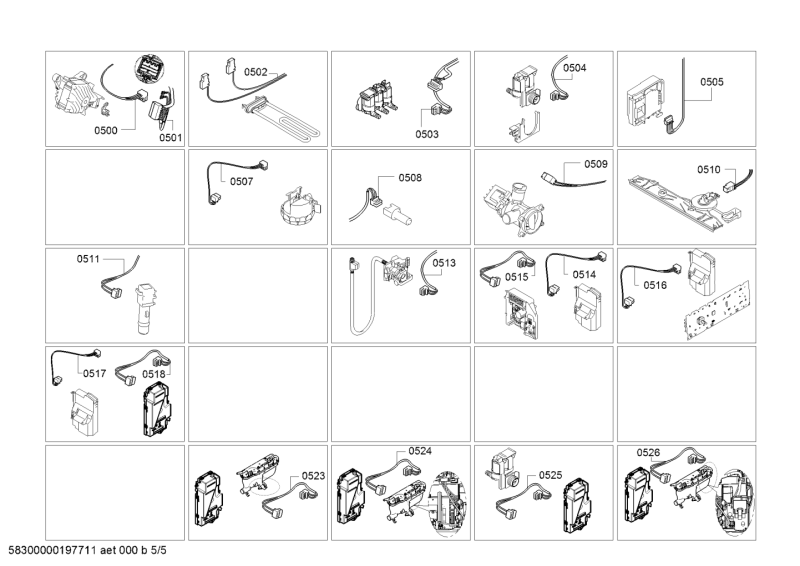 0500
0501
0502
0503
0504
0505
0507
0508
0509
0510
0511
0513
0515
0514
0516
0517
0518
0523
0524
0525
0526

58300000197711 aet 000 b 5/5