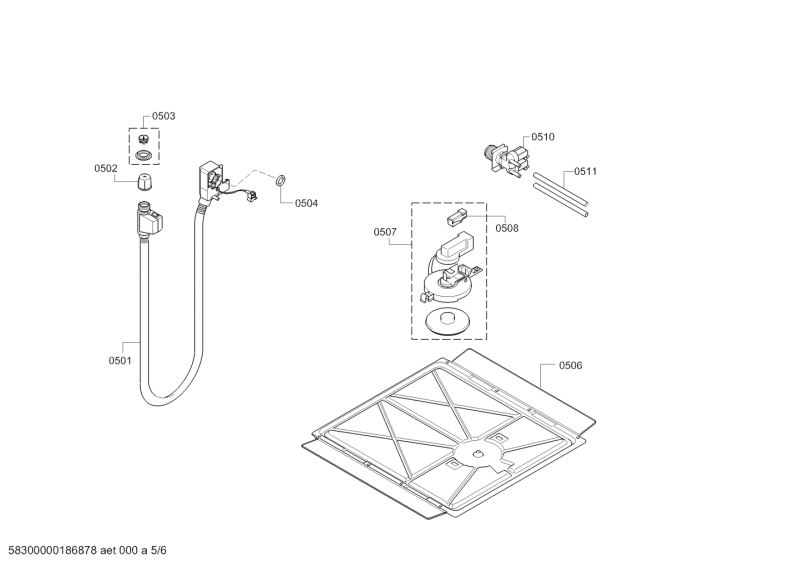 0503
0502
0504
0501
0510
0511
0507
0508
0506
58300000186878 aet 000 a 5/6