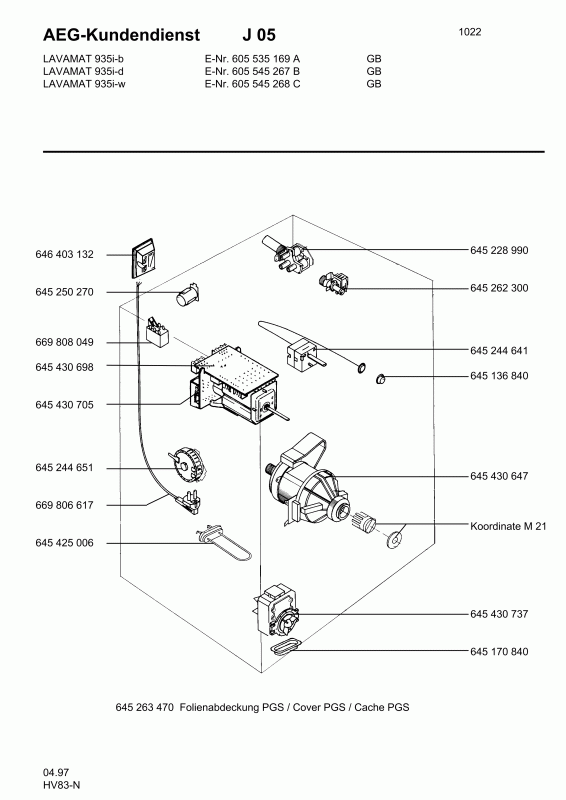 AEG-Kundendienst J 05

1022

| LAVAMAT 935i-b | E-Nr. 605 535 169 A | GB |
|---|---|---|
| LAVAMAT 935i-d | E-Nr. 605 545 267 B | GB |
| LAVAMAT 935i-w | E-Nr. 605 545 268 C | GB |

646 403 132
645 250 270
669 808 049
645 430 698
645 430 705
645 244 651
669 806 617
645 425 006

645 228 990
645 262 300
645 244 641
645 136 840
645 430 647
Koordinate M 21
645 430 737
645 170 840

645 263 470 Folienabdeckung PGS / Cover PGS / Cache PGS

04.97
HV83-N