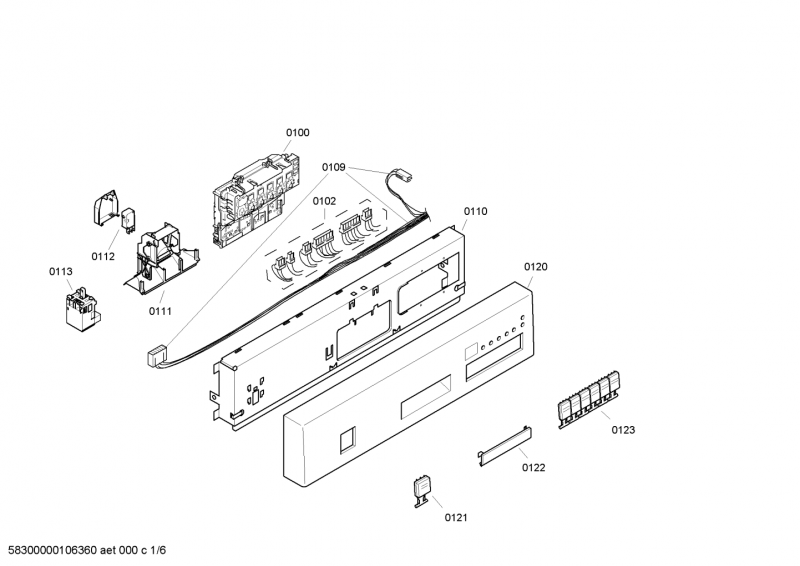 0100
0109
0102
0110
0112
0113
0111
0120
0123
0122
0121
58300000106360 aet 000 c 1/6