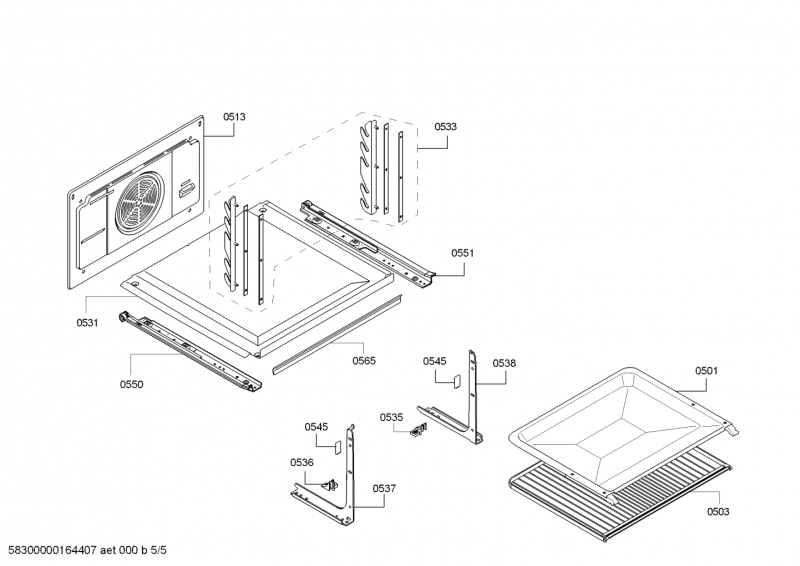 0513
0533
0551
0531
0565
0550
0545
0538
0501
0535
0545
0536
0537
0503
58300000164407 aet 000 b 5/5