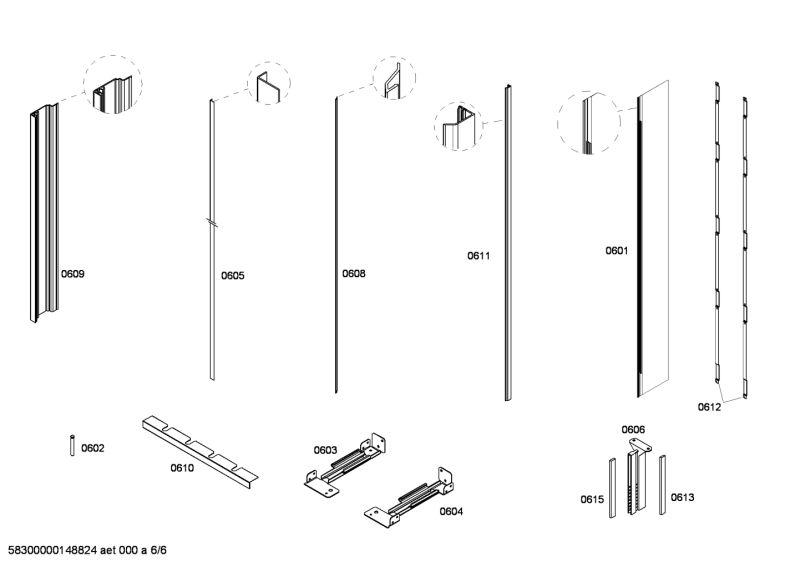 0609

0605

0608

0611

0601

0612

0602

0610

0603

0604

0606

0615

0613

58300000148824 aet 000 a 6/6