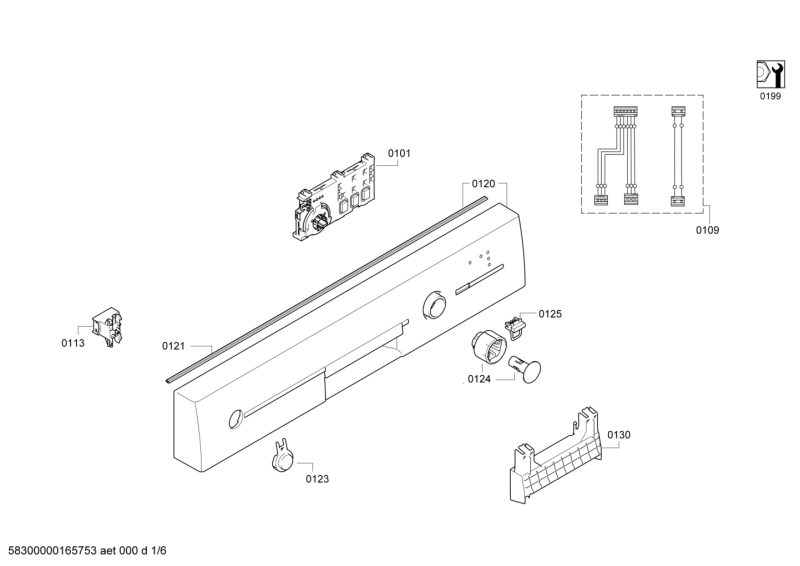 0199

0101

0120

0109

0125

0113

0121

0124

0130

0123

58300000165753 aet 000 d 1/6