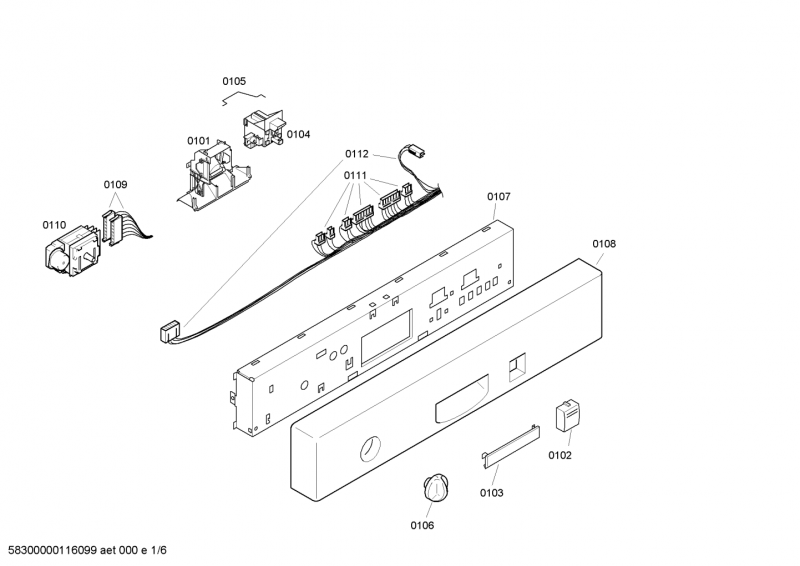 0105
0101
0104
0112
0111
0109
0110
0107
0108
0102
0103
0106
58300000116099 aet 000 e 1/6