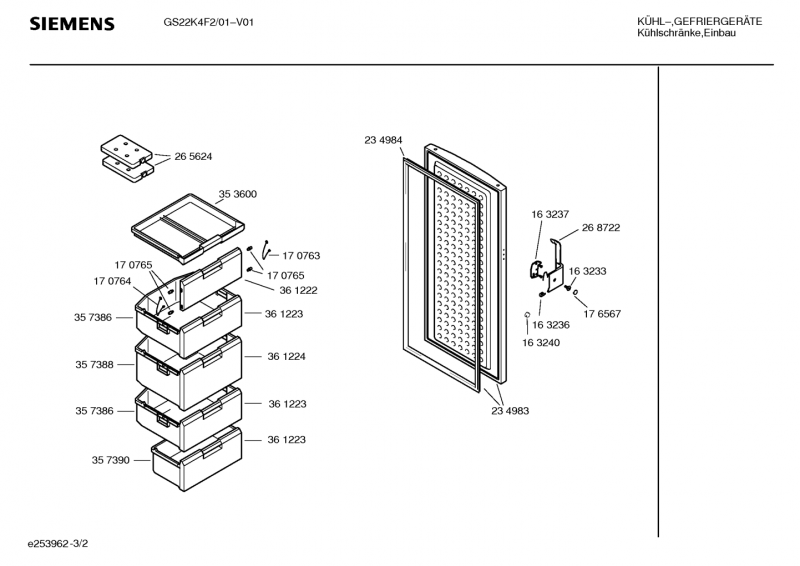 SIEMENS GS22K4F2/01–V01

KÜHL–,GEFRIERGERÄTE
Kühlschränke,Einbau

26 5624
35 3600
17 0763
17 0765
17 0765
17 0764
36 1222
35 7386
36 1223
35 7388
36 1224
35 7386
36 1223
36 1223
35 7390

23 4984
16 3237
26 8722
16 3233
17 6567
16 3236
16 3240
23 4983

e253962-3/2