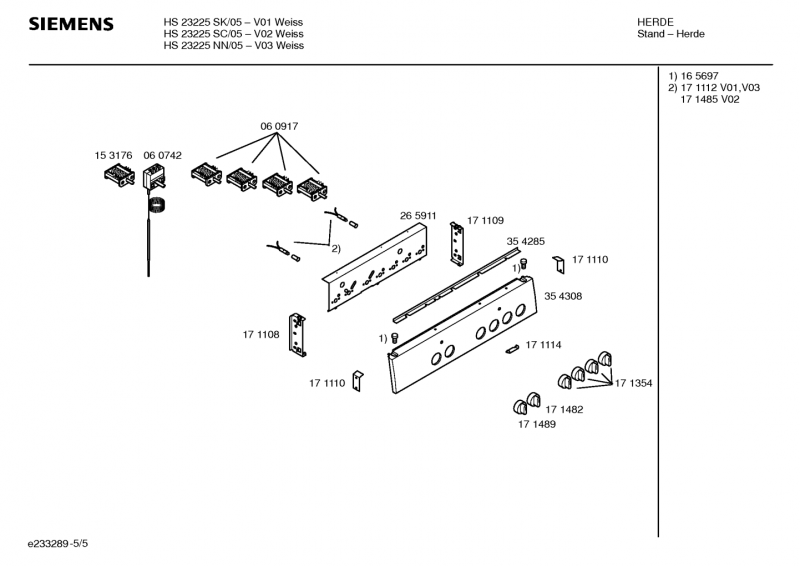 SIEMENS

HS 23225 SK/05 – V01 Weiss
HS 23225 SC/05 – V02 Weiss
HS 23225 NN/05 – V03 Weiss

HERDE
Stand – Herde

1) 16 5697
2) 17 1112 V01,V03
17 1485 V02

06 0917
15 3176
06 0742
2)
26 5911
17 1109
35 4285
1)
17 1110
35 4308
17 1108
1)
17 1114
17 1110
17 1354
17 1482
17 1489

e233289-5/5