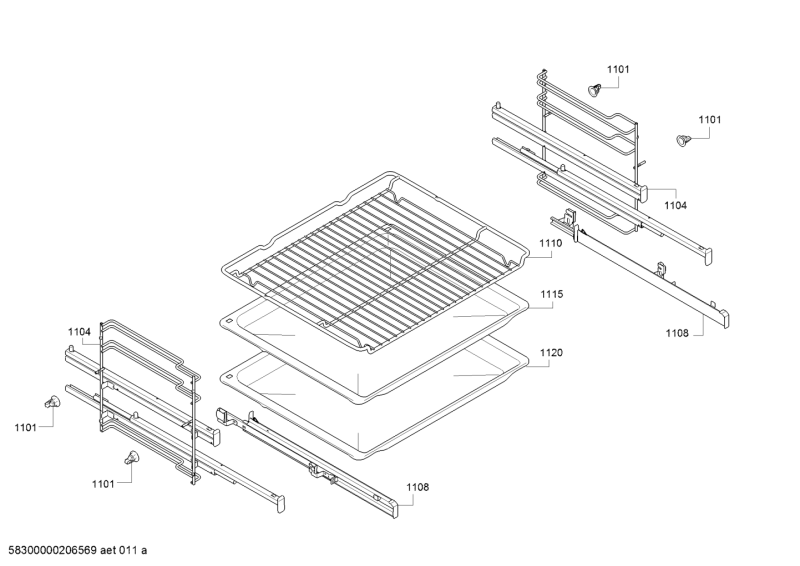 1101
1101
1104
1110
1115
1108
1104
1120
1101
1101
1108
58300000206569 aet 011 a