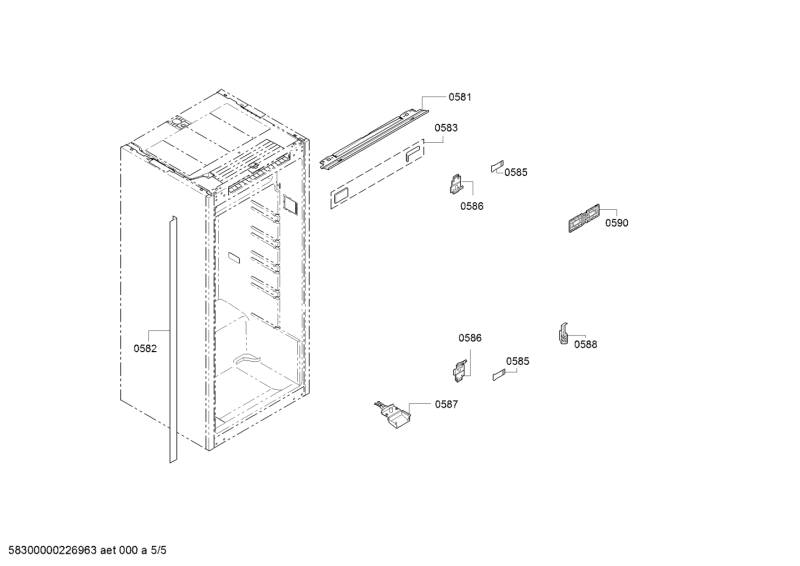 0581
0583
0585
0586
0590
0582
0586
0588
0585
0587

58300000226963 aet 000 a 5/5