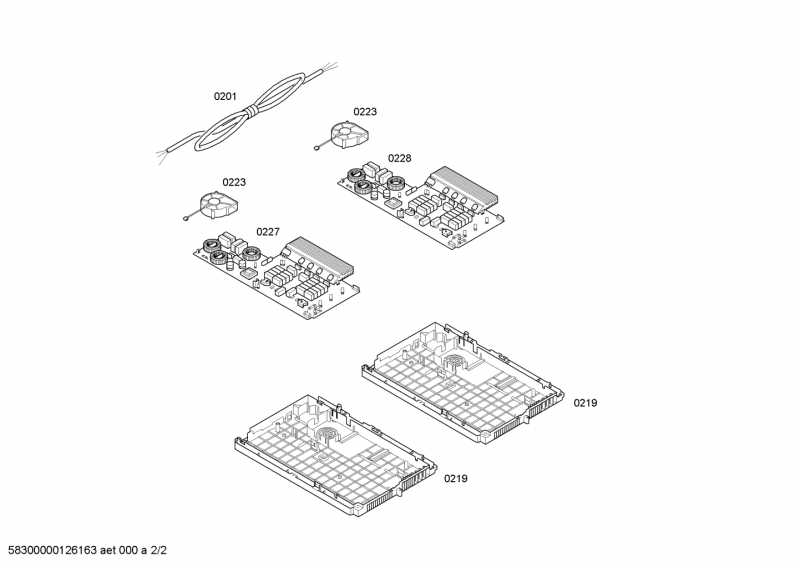 0201

0223

0228

0223

0227

0219

0219

58300000126163 aet 000 a 2/2