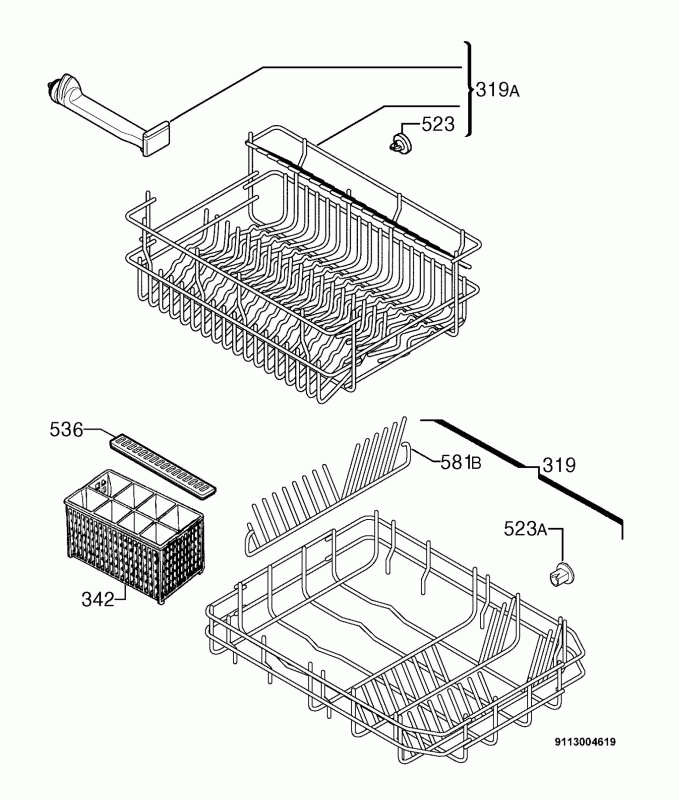 319A
523
536
581B
319
523A
342
9113004619