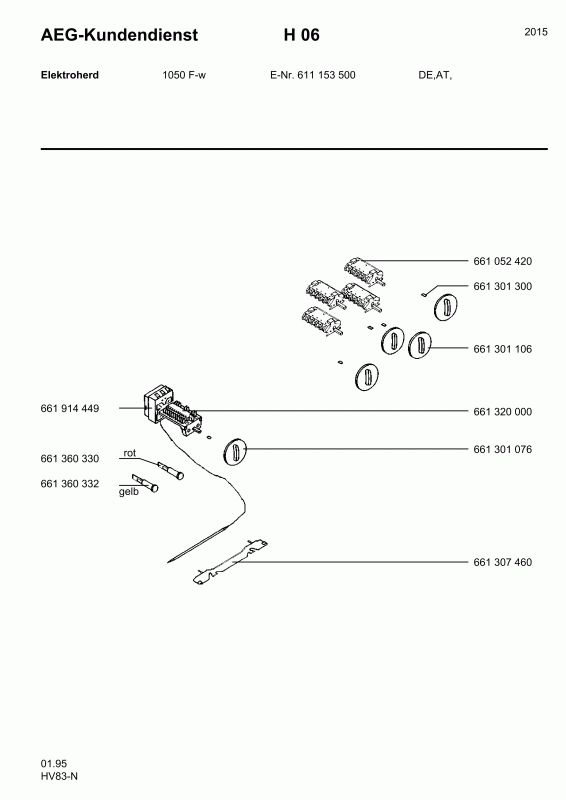 AEG-Kundendienst H 06 2015

Elektroherd 1050 F-w E-Nr. 611 153 500 DE,AT,

661 052 420
661 301 300
661 301 106
661 914 449
661 320 000
661 360 330
rot
661 301 076
661 360 332
gelb
661 307 460

01.95
HV83-N