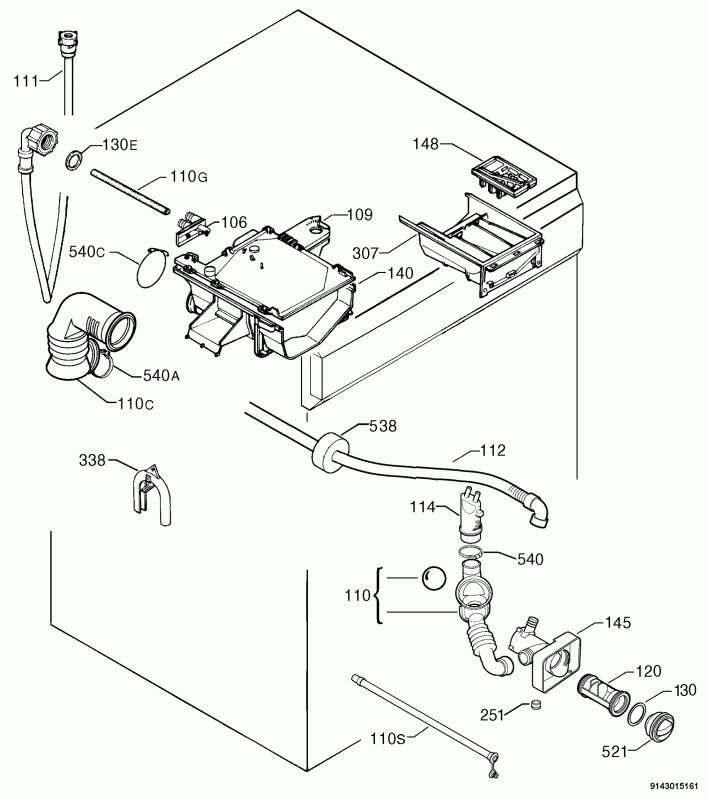 111
130E
110G
148
106
109
540C
307
140
540A
110C
538
112
338
114
540
110
145
120
130
251
110S
521
9143015161