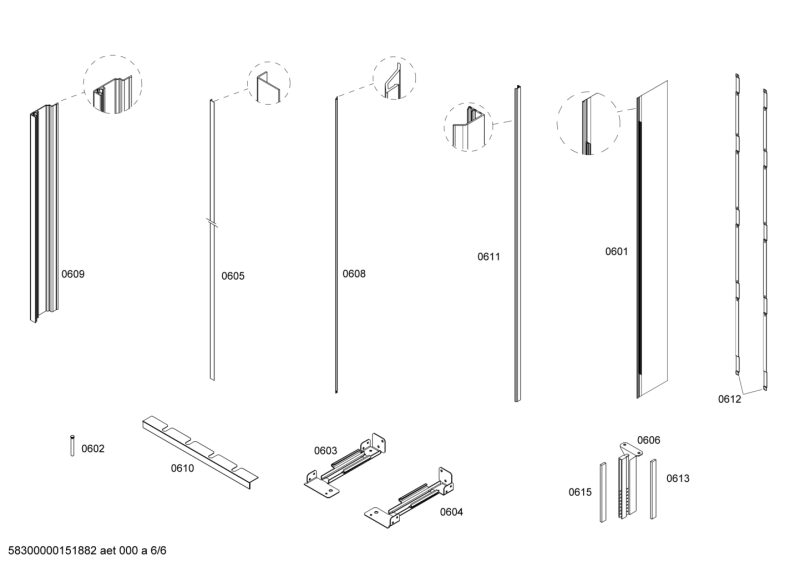 0609

0605

0608

0611

0601

0612

0602

0610

0603

0604

0606

0615

0613

58300000151882 aet 000 a 6/6