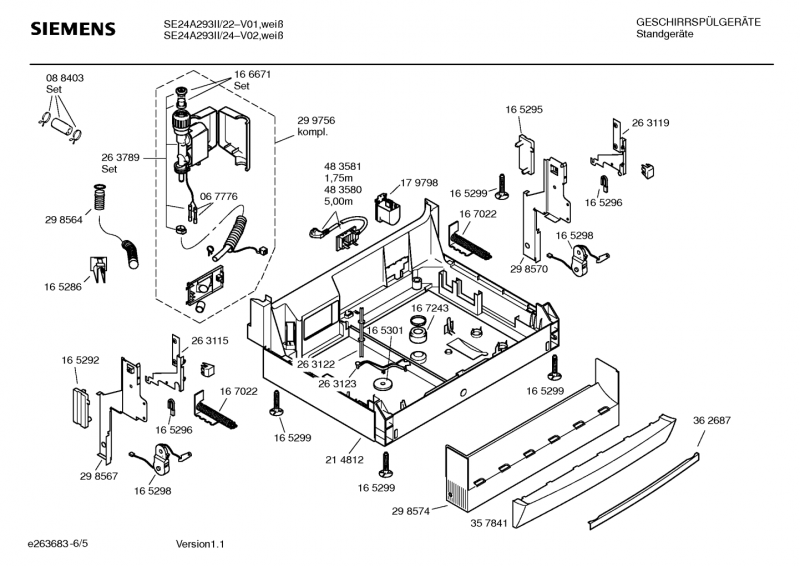 SIEMENS

SE24A293II/22–V01,weiß
SE24A293II/24–V02,weiß

GESCHIRRSPÜLGERÄTE
Standgeräte

08 8403
Set

16 6671
Set

29 9756
kompl.

26 3789
Set

06 7776

29 8564

16 5286

48 3581
1,75m
48 3580
5,00m

17 9798

16 5295

26 3119

16 5299

16 5296

16 7022

16 5298

29 8570

16 7243

16 5301

26 3115

16 5292

26 3122

26 3123

16 7022

16 5296

16 5299

16 5299

29 8567

16 5298

21 4812

16 5299

36 2687

29 8574

35 7841

e263683-6/5

Version1.1