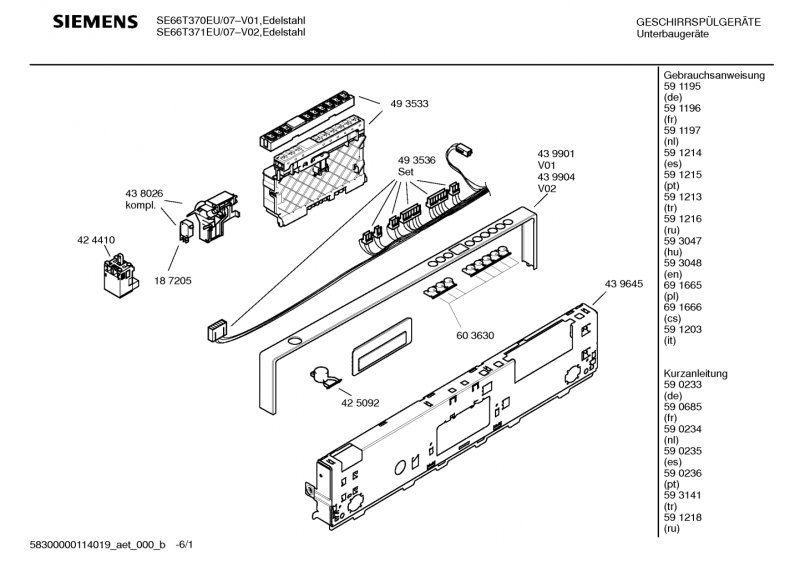 SIEMENS SE66T370EU/07–V01,Edelstahl
SE66T371EU/07–V02,Edelstahl

GESCHIRRSPÜLGERÄTE
Unterbaugeräte

49 3533

49 3536
Set

43 9901
V01
43 9904
V02

43 8026
kompl.

42 4410

18 7205

43 9645

60 3630

42 5092

Gebrauchsanweisung
59 1195
(de)
59 1196
(fr)
59 1197
(nl)
59 1214
(es)
59 1215
(pt)
59 1213
(tr)
59 1216
(ru)
59 3047
(hu)
59 3048
(en)
69 1665
(pl)
69 1666
(cs)
59 1203
(it)

Kurzanleitung
59 0233
(de)
59 0685
(fr)
59 0234
(nl)
59 0235
(es)
59 0236
(pt)
59 3141
(tr)
59 1218
(ru)

58300000114019_aet_000_b -6/1