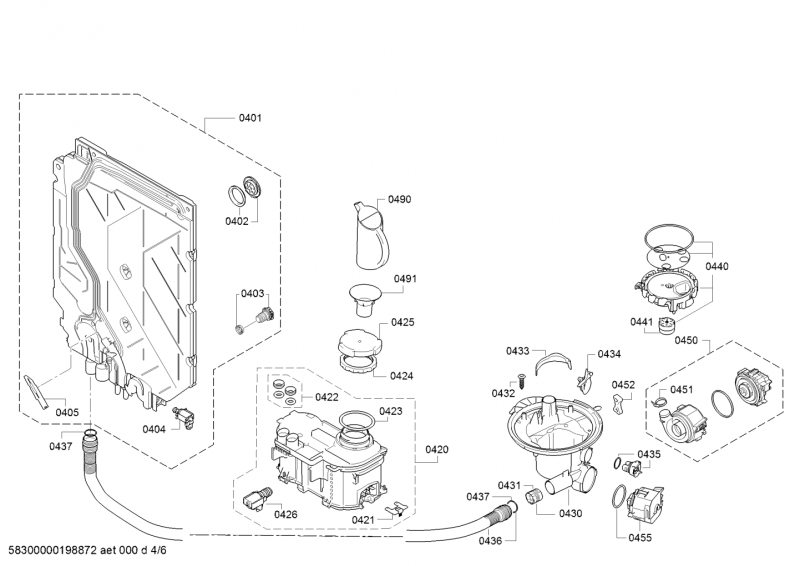 0401
0402
0403
0405
0404
0437
0490
0491
0425
0424
0422
0423
0420
0426
0421
0440
0441
0450
0433
0434
0432
0452
0451
0435
0431
0437
0430
0436
0455
58300000198872 aet 000 d 4/6