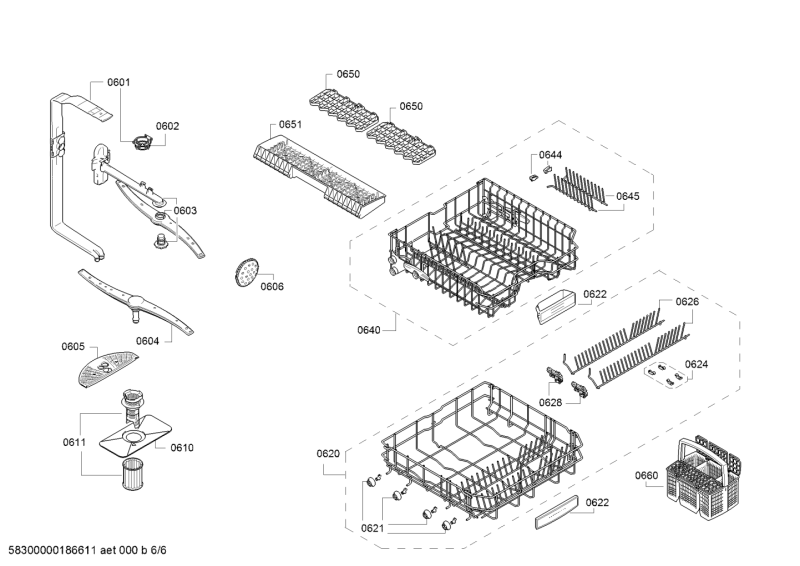 0601
0602
0603
0604
0605
0606
0611
0610
0650
0650
0651
0644
0645
0640
0622
0626
0624
0628
0620
0621
0622
0660
58300000186611 aet 000 b 6/6