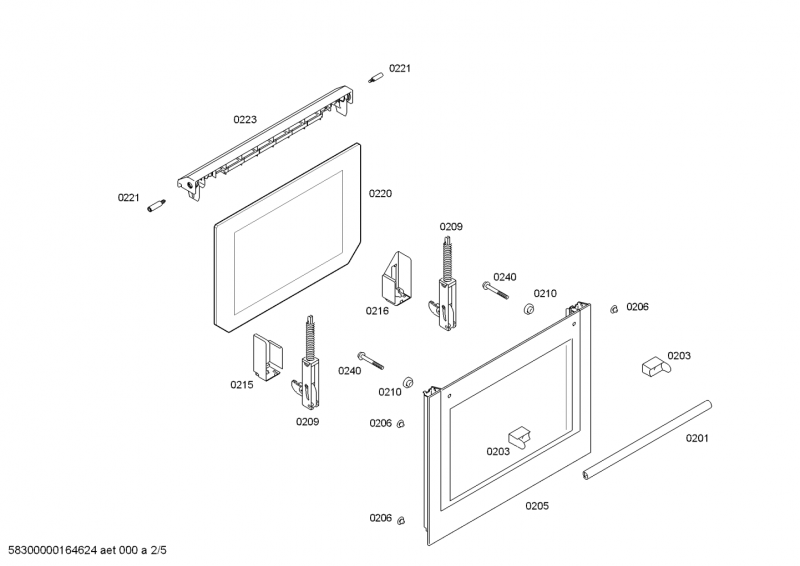 0221
0223
0221
0220
0209
0240
0210
0206
0216
0203
0215
0240
0210
0209
0206
0203
0201
0205
0206
58300000164624 aet 000 a 2/5