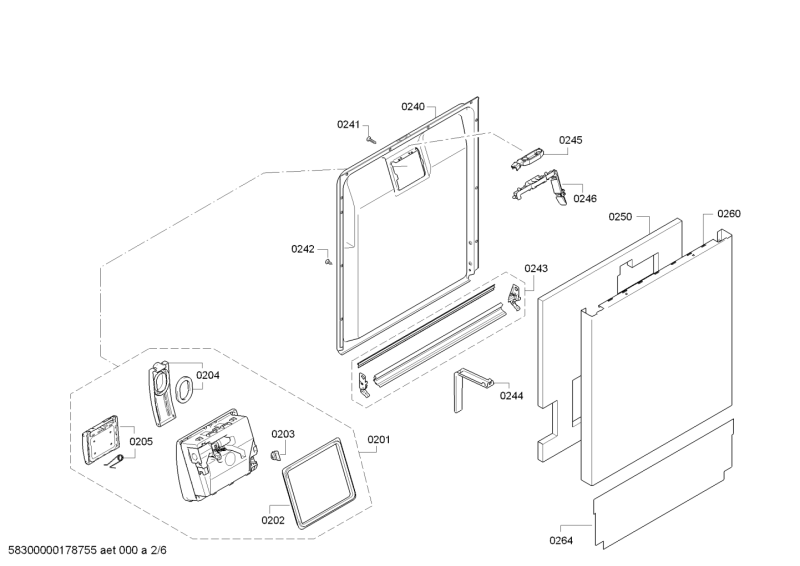 0240
0241
0245
0246
0250
0260
0242
0243
0204
0244
0205
0203
0201
0202
0264
58300000178755 aet 000 a 2/6