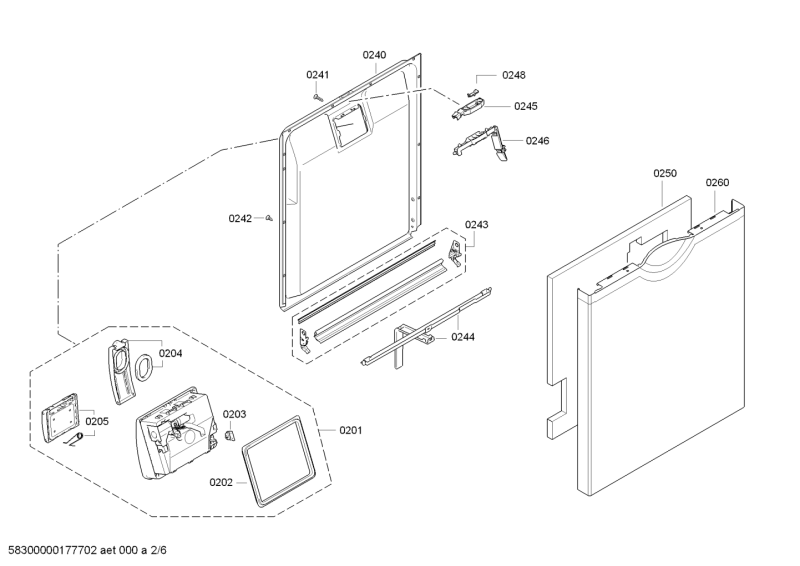 0240
0241
0248
0245
0246
0250
0260
0242
0243
0244
0204
0205
0203
0201
0202
58300000177702 aet 000 a 2/6