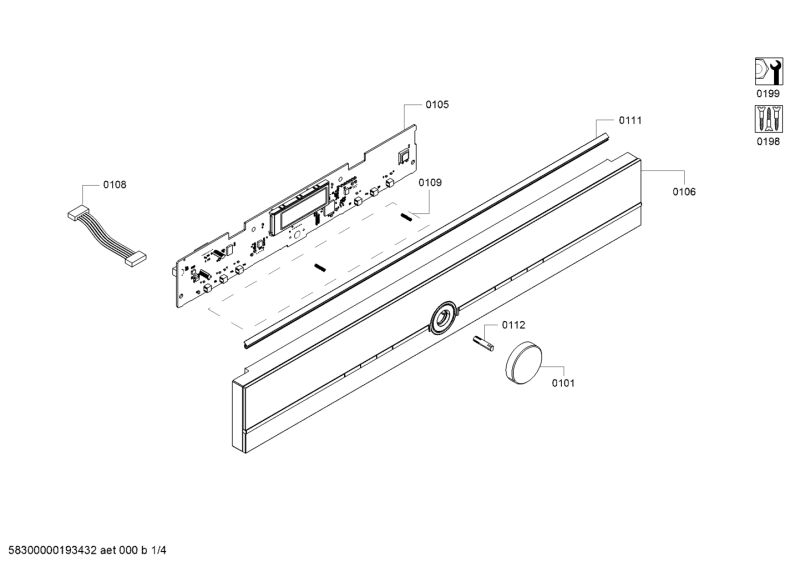 0199

0198

0105

0111

0108

0109

0106

0112

0101

58300000193432 aet 000 b 1/4