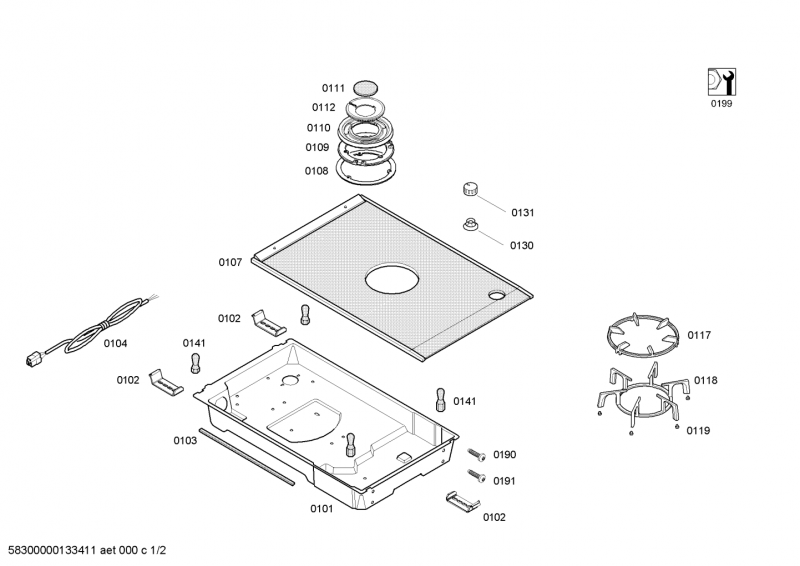 0199

0111
0112
0110
0109
0108

0131
0130

0107

0102
0104
0141
0102

0117
0118
0119

0141
0103
0190
0191
0101
0102

58300000133411 aet 000 c 1/2