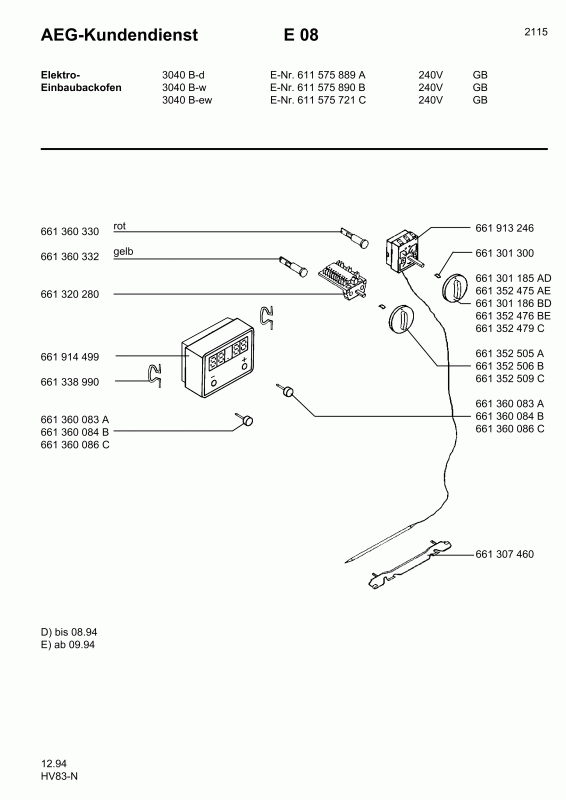 AEG-Kundendienst E 08 2115

| Elektro-Einbaubackofen | 3040 B-d | E-Nr. 611 575 889 A | 240V | GB |
|---|---|---|---|---|
| | 3040 B-w | E-Nr. 611 575 890 B | 240V | GB |
| | 3040 B-ew | E-Nr. 611 575 721 C | 240V | GB |

661 360 330 rot
661 360 332 gelb
661 320 280
661 914 499
661 338 990
661 360 083 A
661 360 084 B
661 360 086 C

661 913 246
661 301 300
661 301 185 AD
661 352 475 AE
661 301 186 BD
661 352 476 BE
661 352 479 C
661 352 505 A
661 352 506 B
661 352 509 C
661 360 083 A
661 360 084 B
661 360 086 C
661 307 460

D) bis 08.94
E) ab 09.94

12.94
HV83-N