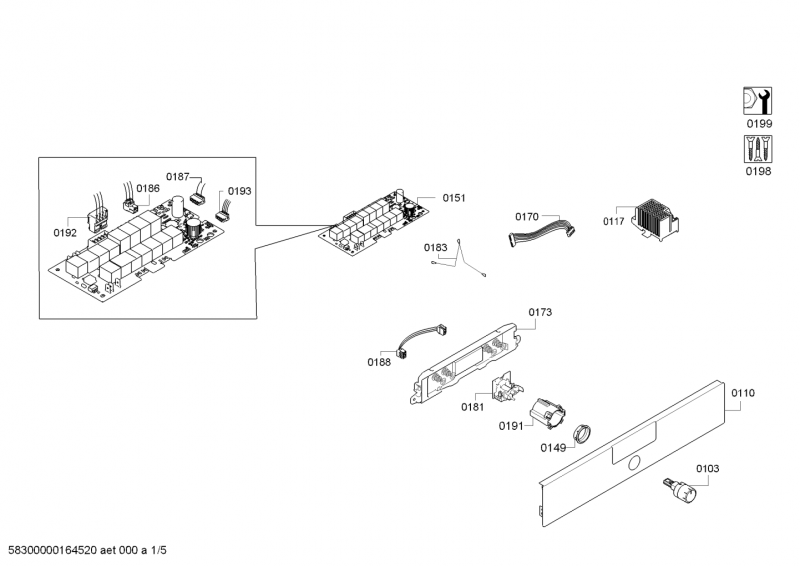 0199

0198

0187
0186
0193
0192

0151

0170
0117

0183

0173

0188

0181

0191

0149

0110

0103

58300000164520 aet 000 a 1/5