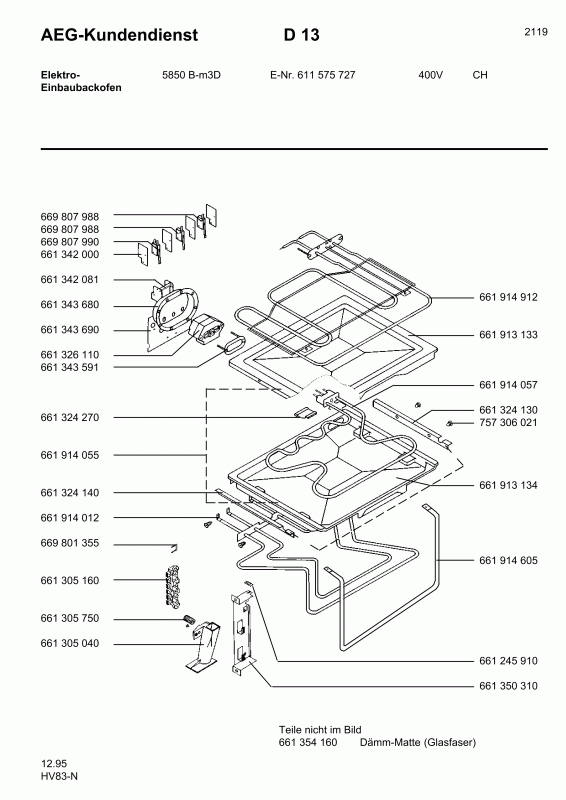 AEG-Kundendienst D 13 2119

Elektro-Einbaubackofen 5850 B-m3D E-Nr. 611 575 727 400V CH

669 807 988
669 807 988
669 807 990
661 342 000
661 342 081
661 343 680
661 343 690
661 326 110
661 343 591
661 324 270
661 914 055
661 324 140
661 914 012
669 801 355
661 305 160
661 305 750
661 305 040

661 914 912
661 913 133
661 914 057
661 324 130
757 306 021
661 913 134
661 914 605
661 245 910
661 350 310

Teile nicht im Bild
661 354 160 Dämm-Matte (Glasfaser)

12.95
HV83-N