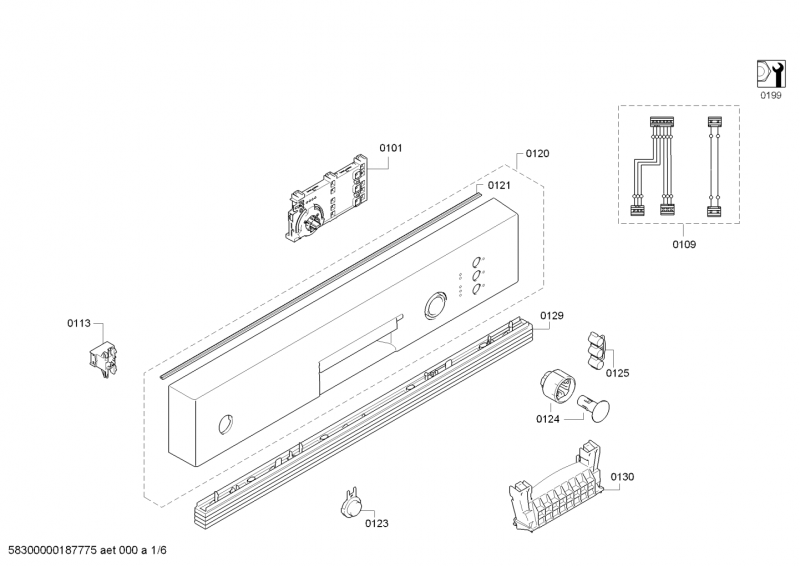 0199

0101

0120

0121

0109

0113

0129

0125

0124

0130

0123

58300000187775 aet 000 a 1/6