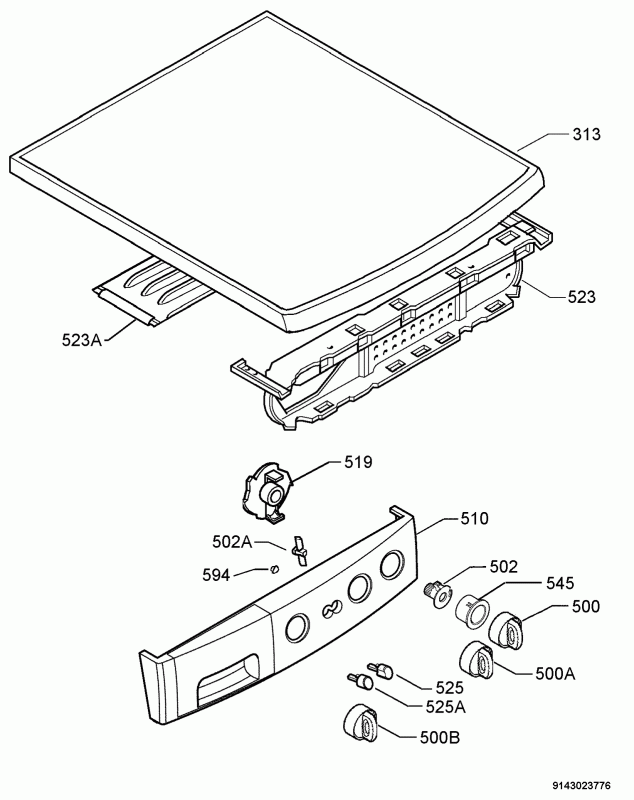 313

523

523A

519

510

502A

594

502

545

500

500A

525

525A

500B

9143023776