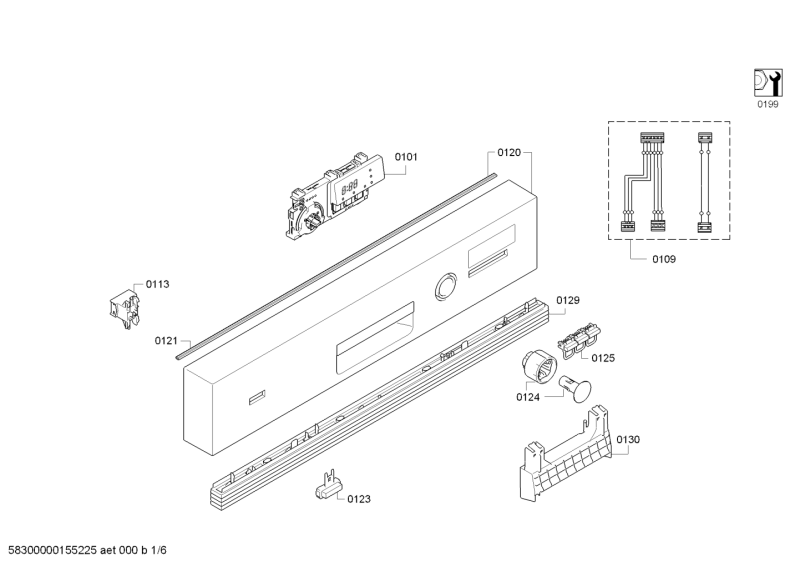 0199

0101

0120

0109

0113

0129

0121

0125

0124

0130

0123

58300000155225 aet 000 b 1/6