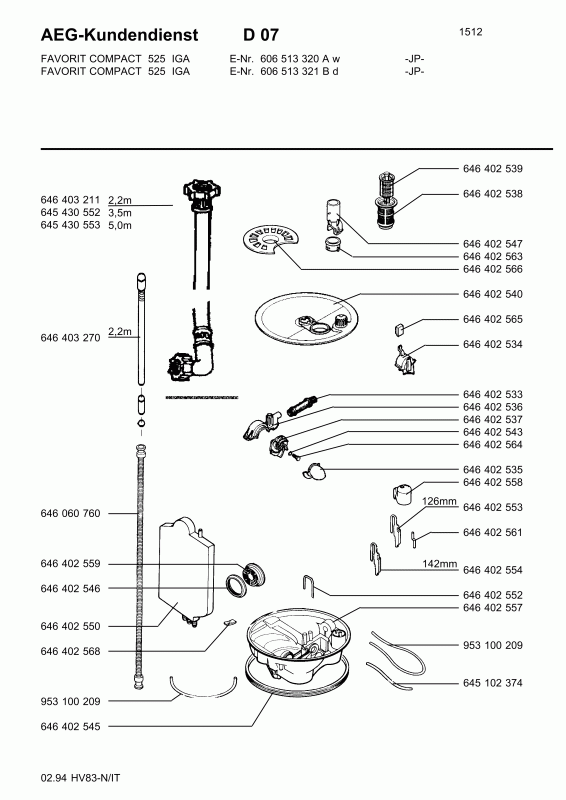 AEG-Kundendienst D 07 1512

FAVORIT COMPACT 525 IGA E-Nr. 606 513 320 A w -JP-
FAVORIT COMPACT 525 IGA E-Nr. 606 513 321 B d -JP-

646 403 211 2,2m
645 430 552 3,5m
645 430 553 5,0m

646 403 270 2,2m

646 060 760

646 402 559
646 402 546
646 402 550
646 402 568

953 100 209
646 402 545

646 402 539
646 402 538
646 402 547
646 402 563
646 402 566
646 402 540
646 402 565
646 402 534
646 402 533
646 402 536
646 402 537
646 402 543
646 402 564
646 402 535
646 402 558
126mm 646 402 553
646 402 561
142mm 646 402 554
646 402 552
646 402 557
953 100 209
645 102 374

02.94 HV83-N/IT