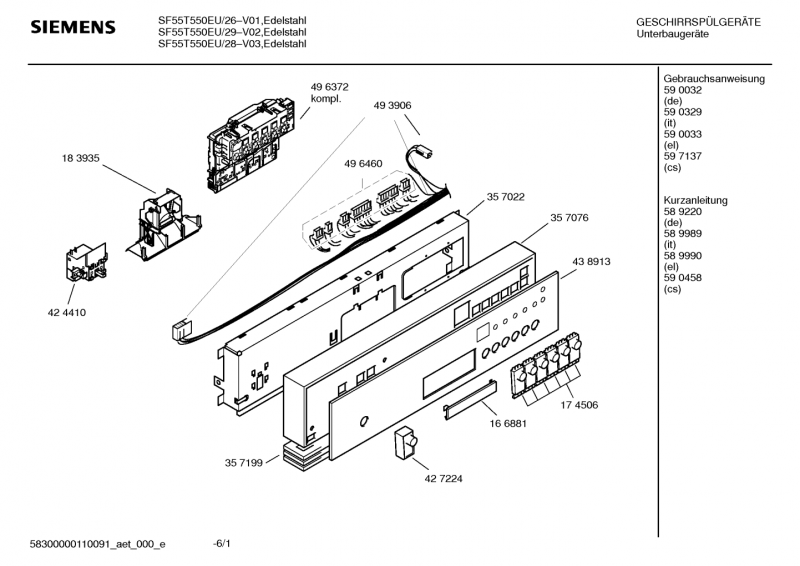 SIEMENS

SF55T550EU/26–V01,Edelstahl
SF55T550EU/29–V02,Edelstahl
SF55T550EU/28–V03,Edelstahl

GESCHIRRSPÜLGERÄTE
Unterbaugeräte

49 6372
kompl.

49 3906

18 3935

49 6460

35 7022

35 7076

43 8913

42 4410

17 4506

16 6881

35 7199

42 7224

Gebrauchsanweisung
59 0032
(de)
59 0329
(it)
59 0033
(el)
59 7137
(cs)

Kurzanleitung
58 9220
(de)
58 9989
(it)
58 9990
(el)
59 0458
(cs)

58300000110091_aet_000_e

-6/1