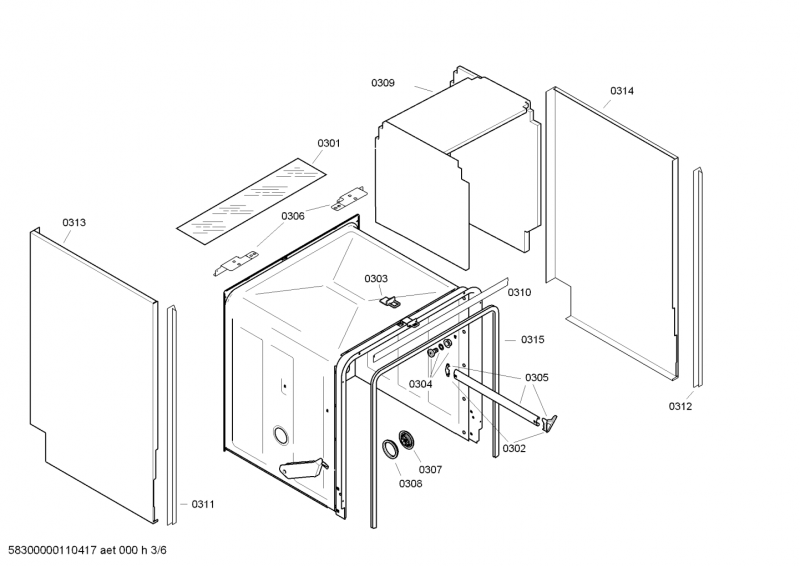 0309
0314
0301
0306
0313
0303
0310
0315
0304
0305
0312
0302
0307
0308
0311
58300000110417 aet 000 h 3/6