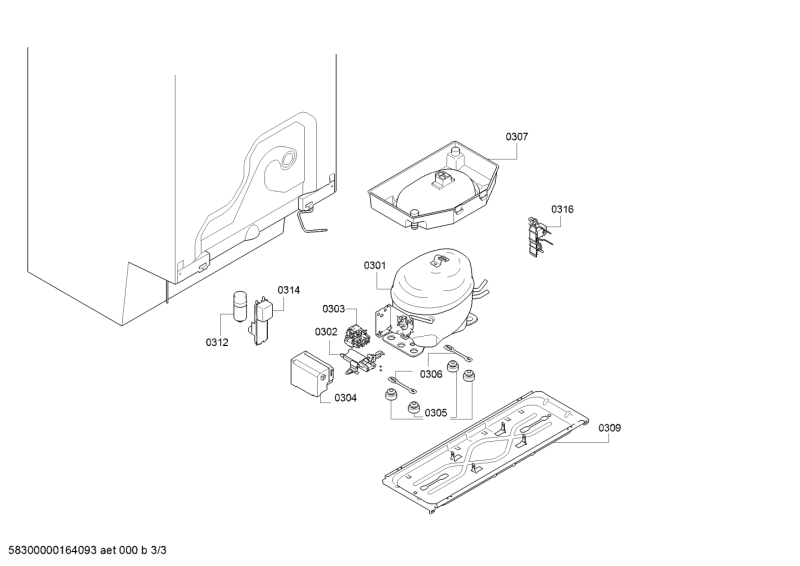 0307
0316
0301
0314
0303
0312
0302
0306
0304
0305
0309
58300000164093 aet 000 b 3/3