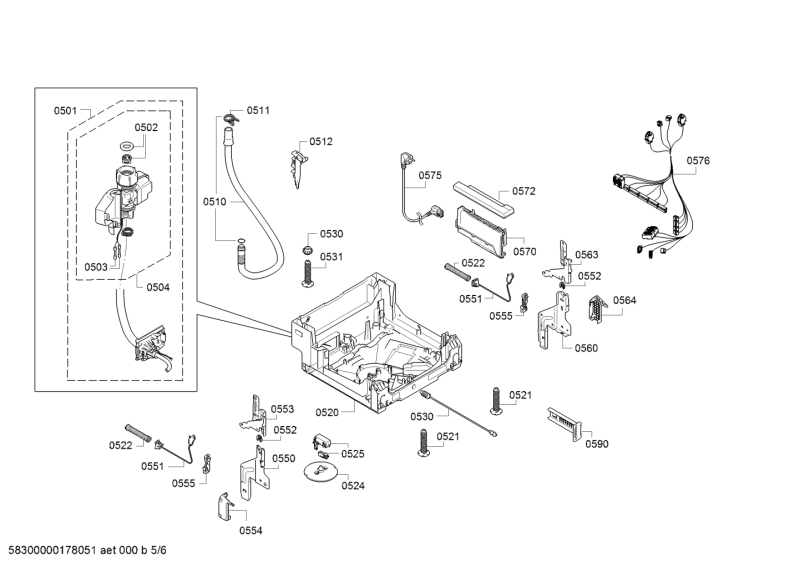 0501
0502
0503
0504
0511
0510
0512
0530
0531
0575
0572
0570
0576
0522
0551
0555
0563
0552
0564
0560
0520
0530
0521
0521
0590
0553
0552
0550
0525
0524
0522
0551
0555
0554

58300000178051 aet 000 b 5/6