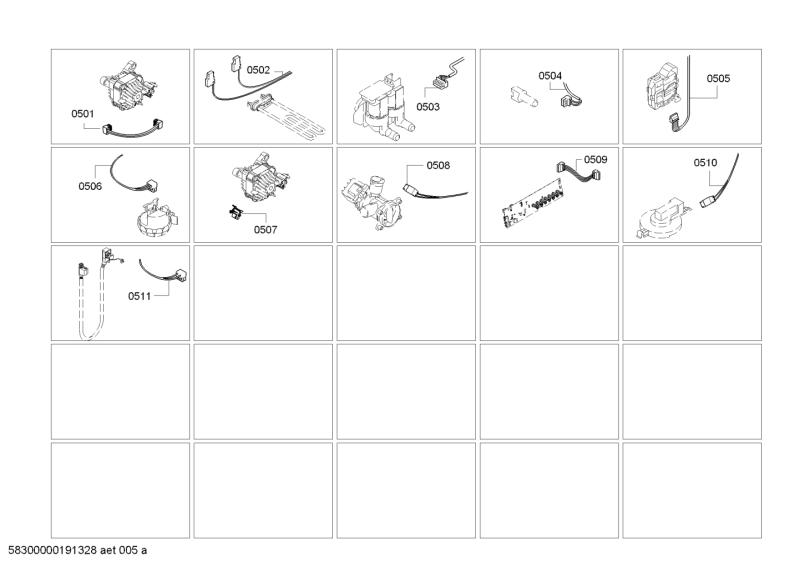 0501

0502

0503

0504

0505

0506

0507

0508

0509

0510

0511

58300000191328 aet 005 a