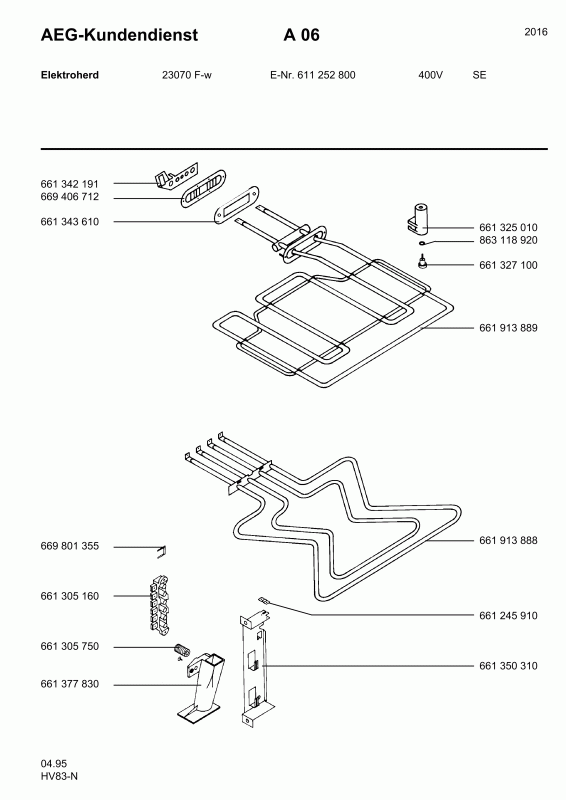 AEG-Kundendienst A 06 2016

Elektroherd 23070 F-w E-Nr. 611 252 800 400V SE

661 342 191
669 406 712
661 343 610
661 325 010
863 118 920
661 327 100
661 913 889

669 801 355
661 913 888
661 305 160
661 245 910
661 305 750
661 350 310
661 377 830

04.95
HV83-N